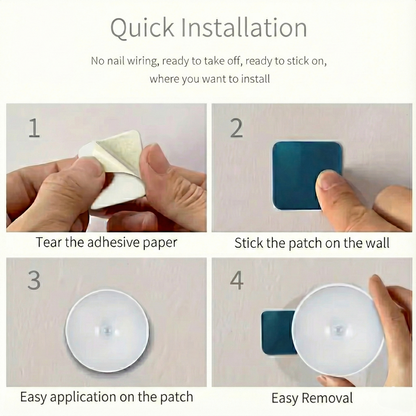 Quick Installation

No nail wiring, ready to take off, ready to stick on, where you want to install

1

Tear the adhesive paper

2

Stick the patch on the wall

3

Easy application on the patch

4

Easy Removal